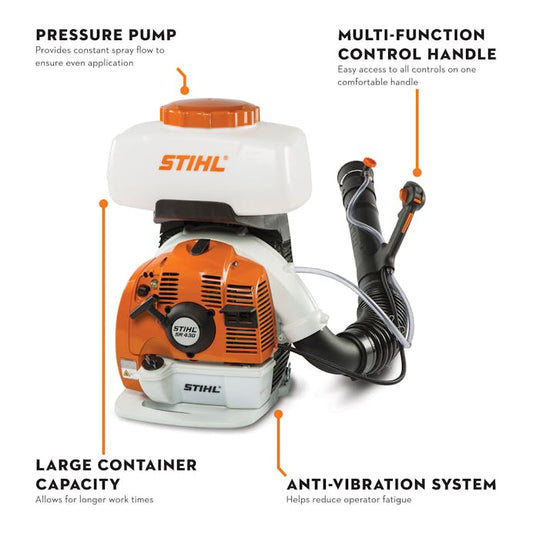 PRESSURE PUMP
Provides constant spray flow to ensure even application

MULTI-FUNCTION CONTROL HANDLE
Easy access to all controls on one comfortable handle

STIHL

STIHL
SR 430

STIHL

LARGE CONTAINER CAPACITY
Allows for longer work times

ANTI-VIBRATION SYSTEM
Helps reduce operator fatigue